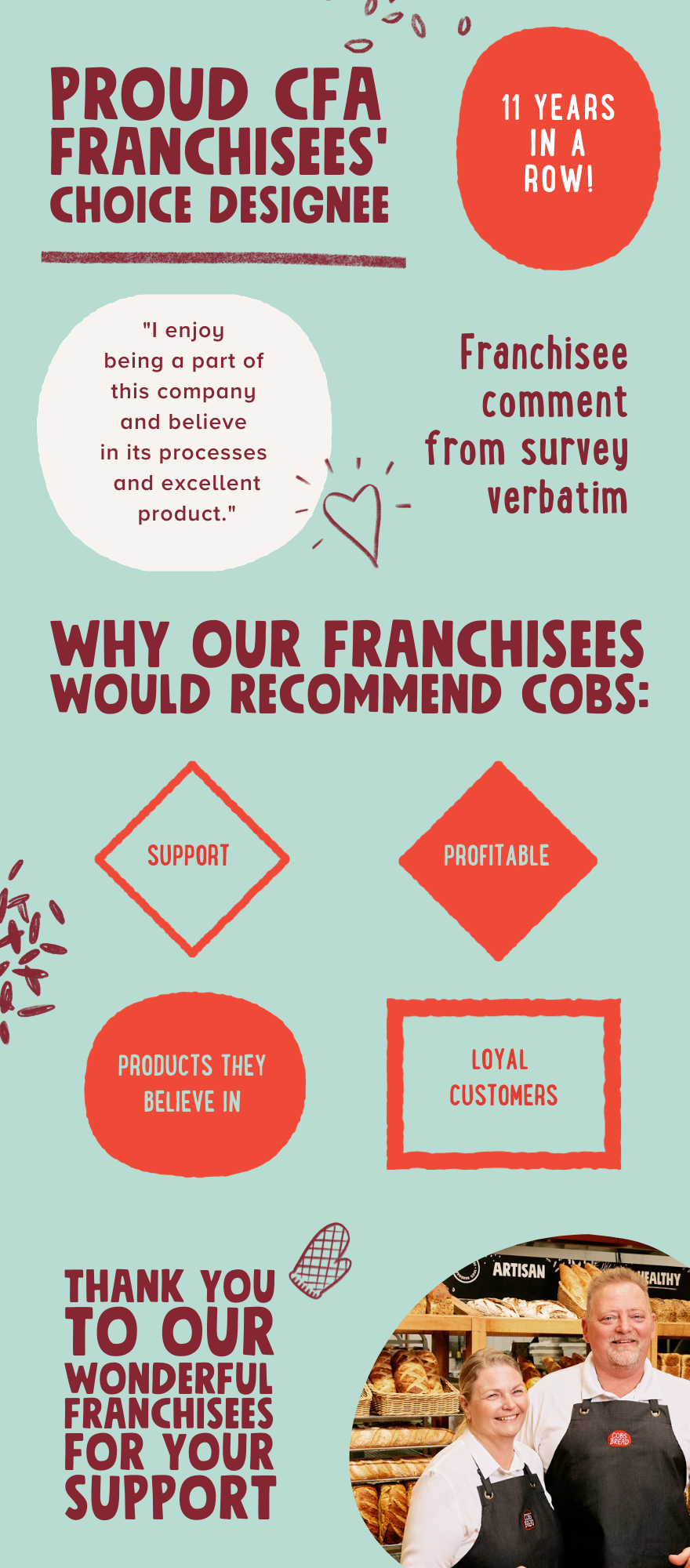 PROUD CFA FRANCHISEES' CHOICE DESIGNEE

11 YEARS IN A ROW!

"I enjoy being a part of this company and believe in its processes and excellent product."

Franchisee comment from survey verbatim

WHY OUR FRANCHISEES WOULD RECOMMEND COBS:

SUPPORT

PROFITABLE

PRODUCTS THEY BELIEVE IN

LOYAL CUSTOMERS

THANK YOU TO OUR WONDERFUL FRANCHISEES FOR YOUR SUPPORT

ARTISAN

HEALTHY

COBS BREAD